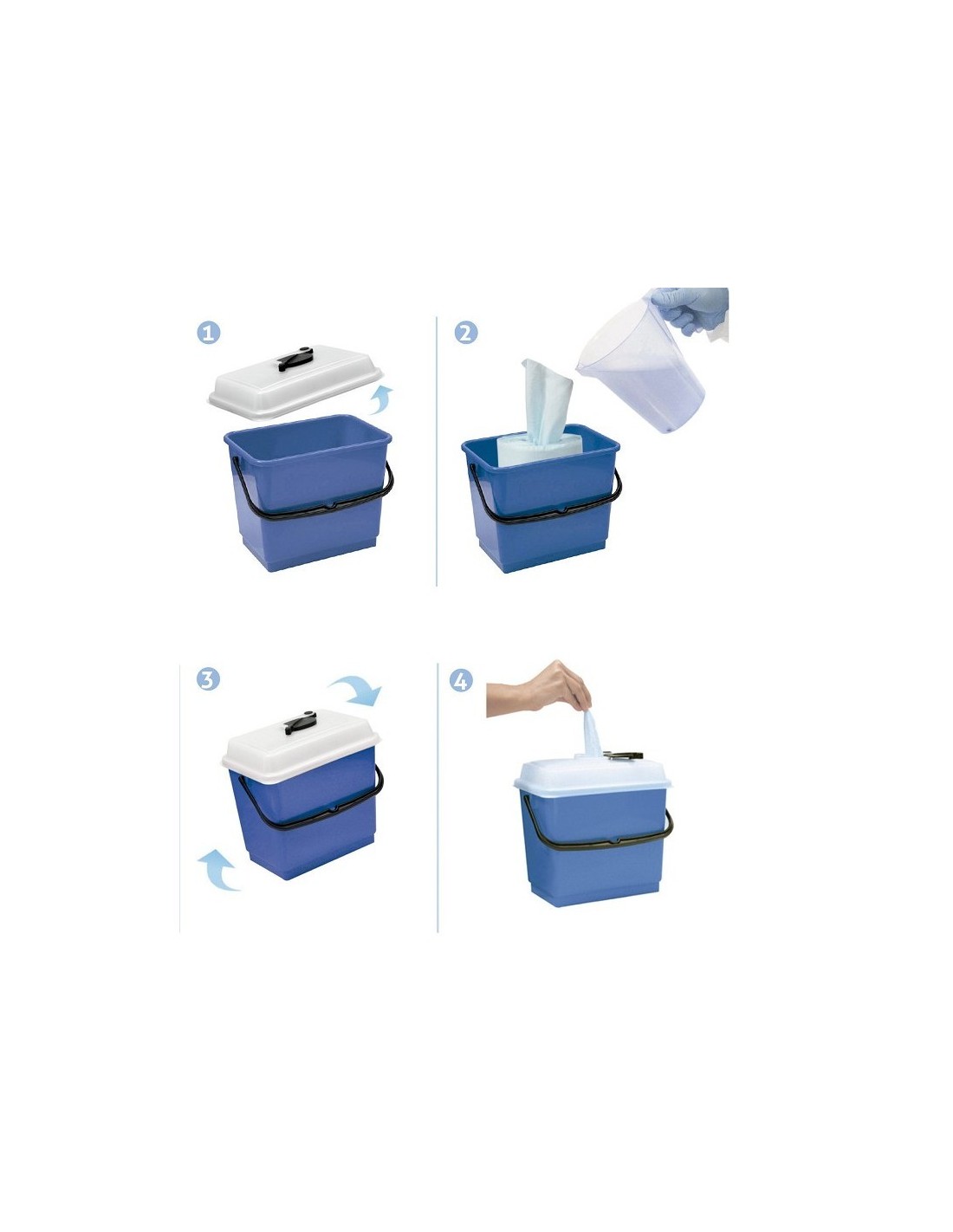 1

2

3

4